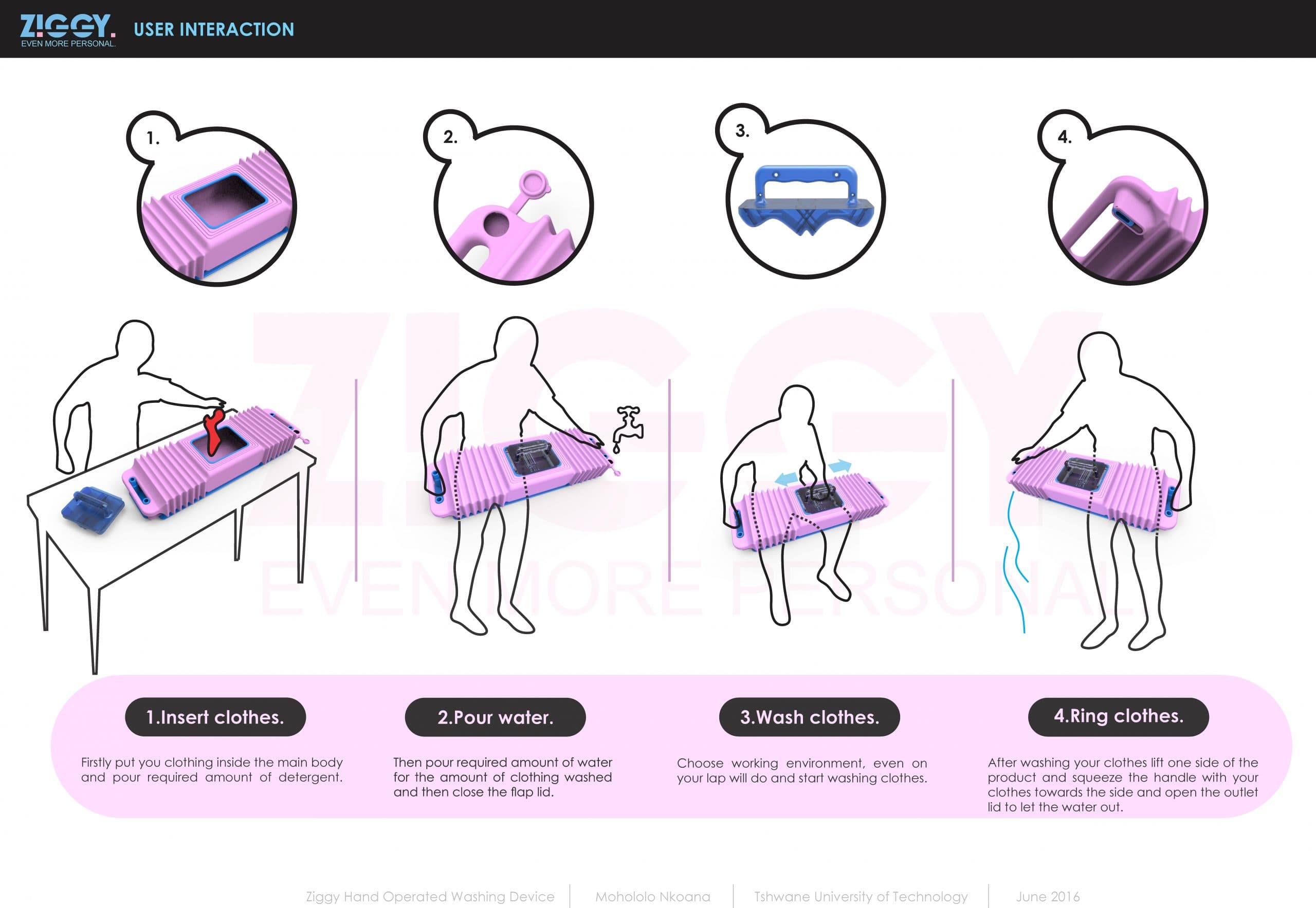 ZIGGY.
EVEN MORE PERSONAL.

USER INTERACTION

1.

2.

3.

4.

ZIGGY
EVEN MORE PERSONAL

1.Insert clothes.

Firstly put you clothing inside the main body and pour required amount of detergent.

2.Pour water.

Then pour required amount of water for the amount of clothing washed and then close the flap lid.

3.Wash clothes.

Choose working environment, even on your lap will do and start washing clothes.

4.Ring clothes.

After washing your clothes lift one side of the product and squeeze the handle with your clothes towards the side and open the outlet lid to let the water out.

Ziggy Hand Operated Washing Device | Mohololo Nkoana | Tshwane University of Technology | June 2016