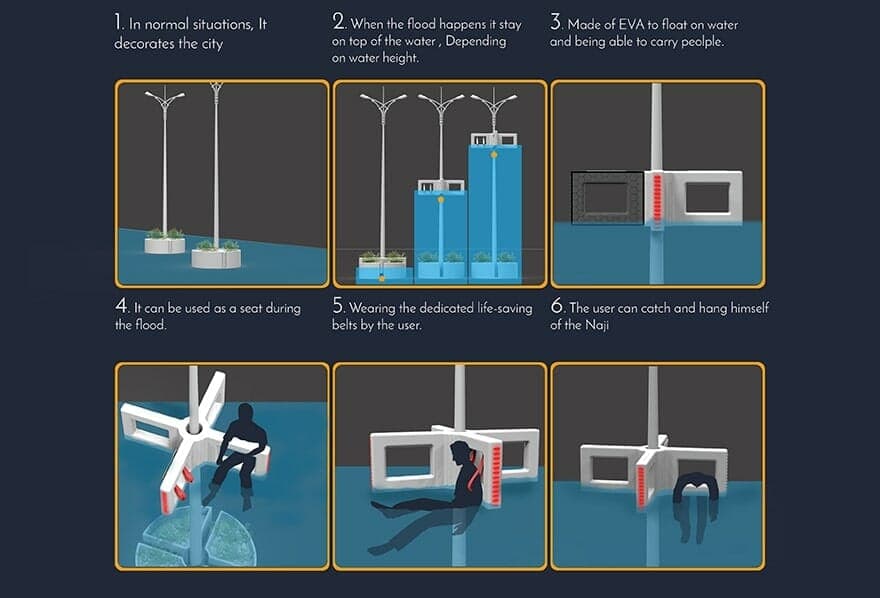 1. In normal situations, It decorates the city

2. When the flood happens it stay on top of the water , Depending on water height.

3. Made of EVA to float on water and being able to carry peolple.

4. It can be used as a seat during the flood.

5. Wearing the dedicated life-saving belts by the user.

6. The user can catch and hang himself of the Naji