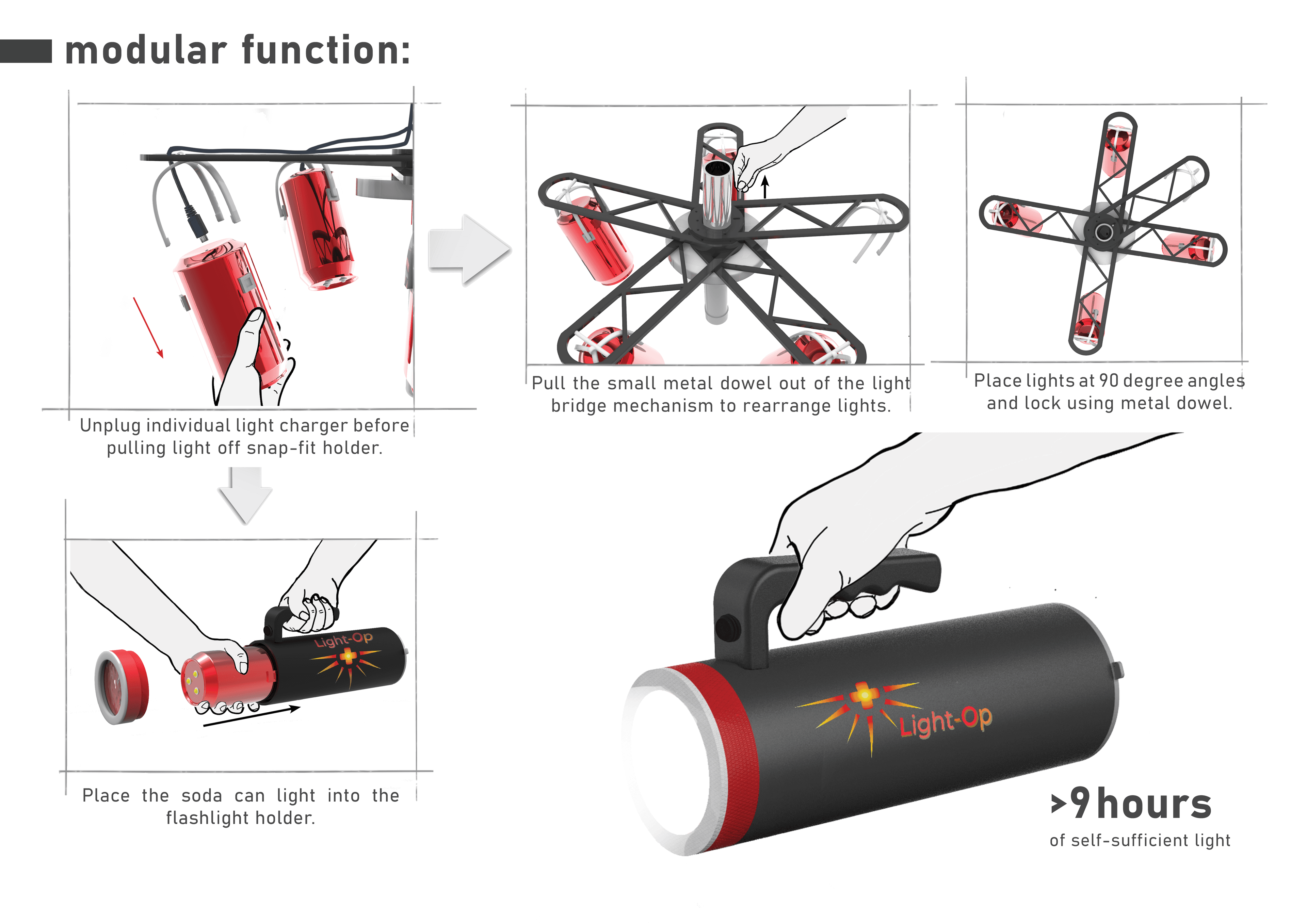 modular function:

Unplug individual light charger before pulling light off snap-fit holder.

Pull the small metal dowel out of the light bridge mechanism to rearrange lights.

Place lights at 90 degree angles and lock using metal dowel.

Light-Op

Place the soda can light into the flashlight holder.

Light-Op

>9 hours
of self-sufficient light