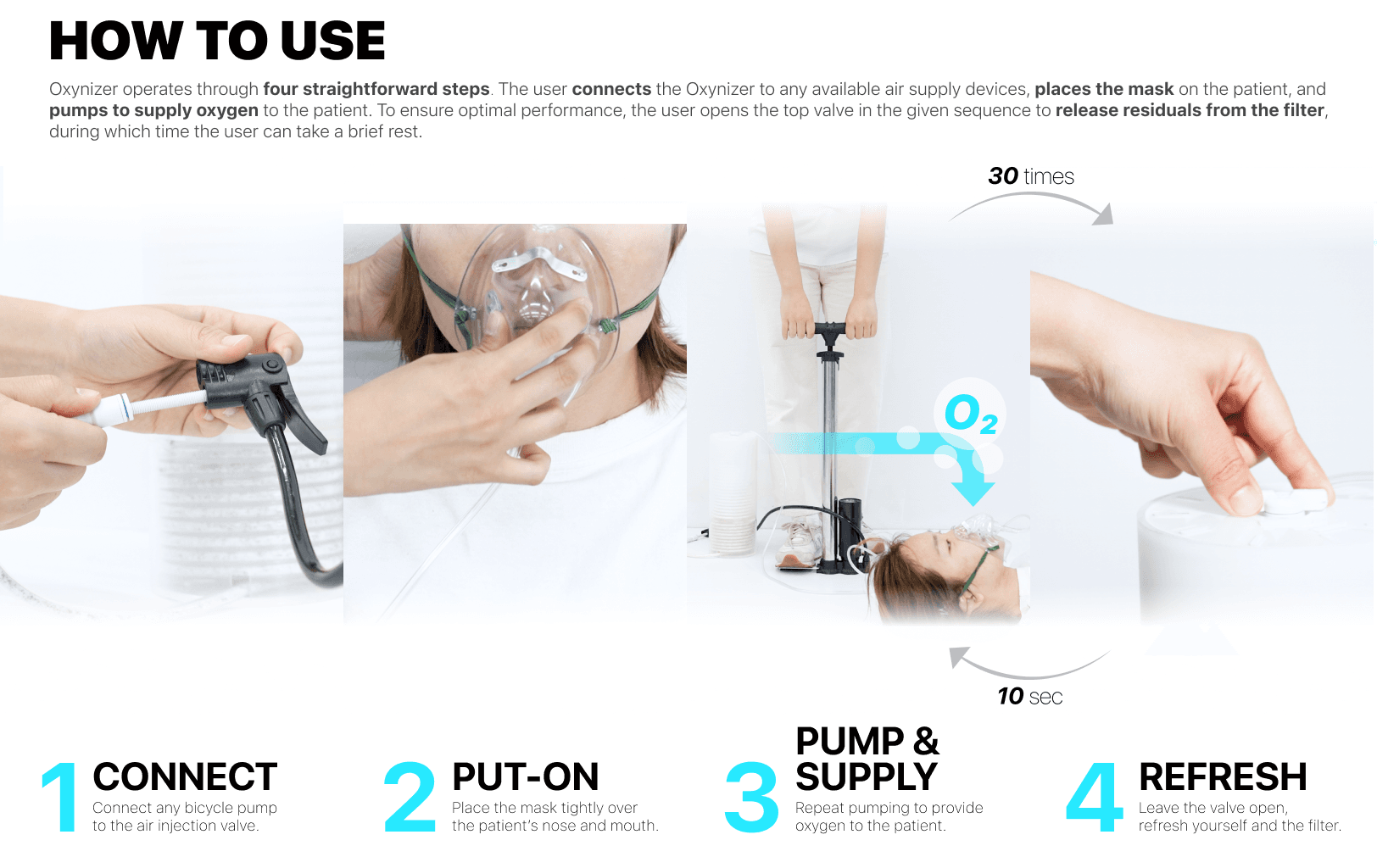 HOW TO USE

Oxynizer operates through four straightforward steps. The user connects the Oxynizer to any available air supply devices, places the mask on the patient, and pumps to supply oxygen to the patient. To ensure optimal performance, the user opens the top valve in the given sequence to release residuals from the filter, during which time the user can take a brief rest.

30 times

$O_2$

10 sec

1 CONNECT
Connect any bicycle pump to the air injection valve.

2 PUT-ON
Place the mask tightly over the patient's nose and mouth.

3 PUMP & SUPPLY
Repeat pumping to provide oxygen to the patient.

4 REFRESH
Leave the valve open, refresh yourself and the filter.