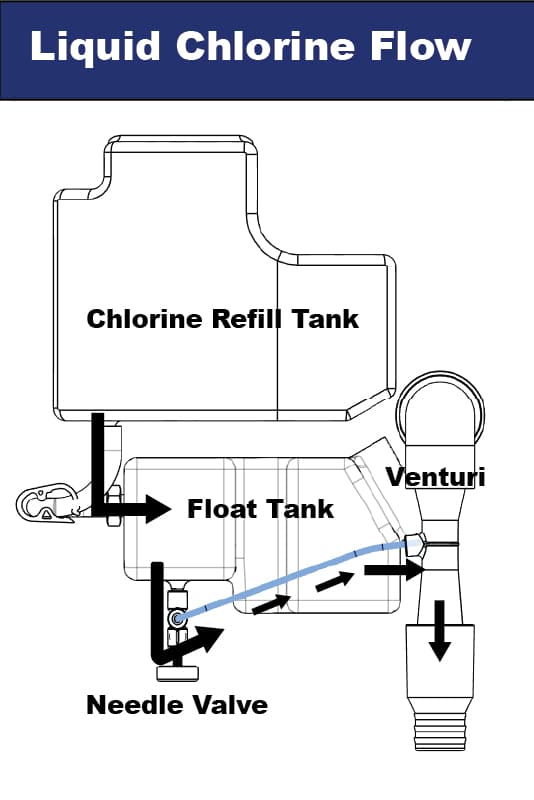 Liquid Chlorine Flow

Chlorine Refill Tank

Venturi

Float Tank

Needle Valve