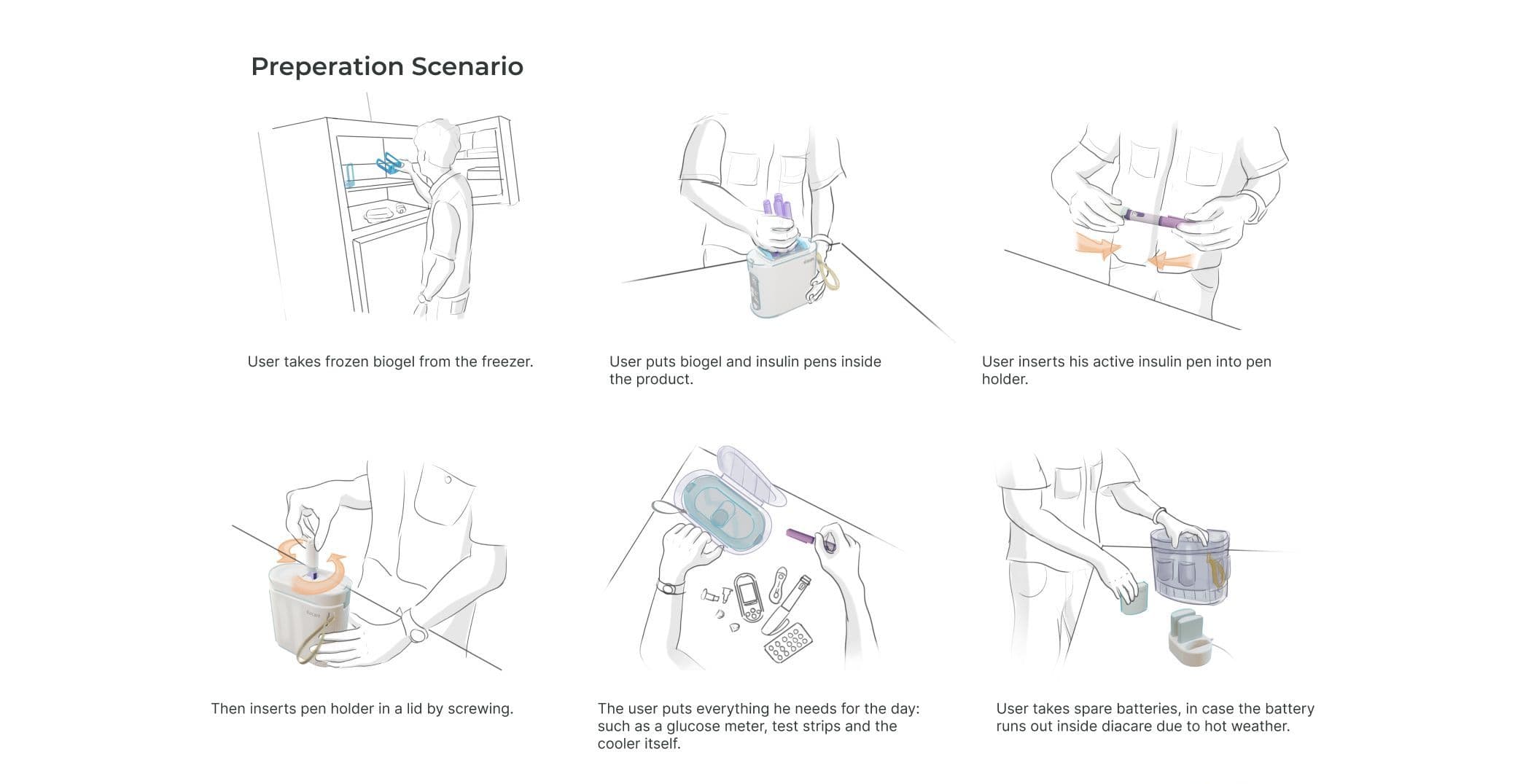 Preperation Scenario

User takes frozen biogel from the freezer.

User puts biogel and insulin pens inside the product.

User inserts his active insulin pen into pen holder.

Then inserts pen holder in a lid by screwing.

The user puts everything he needs for the day: such as a glucose meter, test strips and the cooler itself.

User takes spare batteries, in case the battery runs out inside diacare due to hot weather.