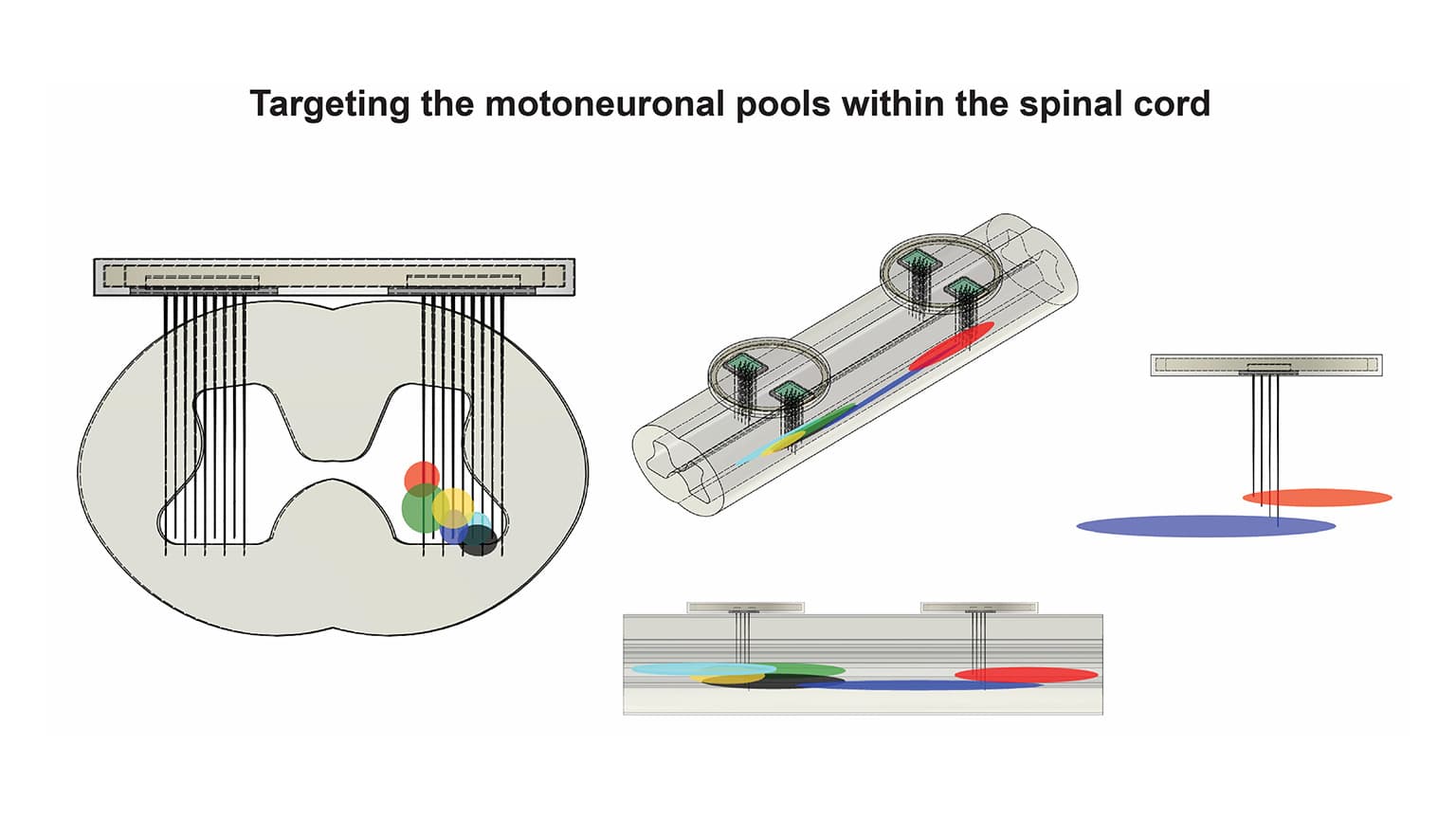 Targeting the motoneuronal pools within the spinal cord