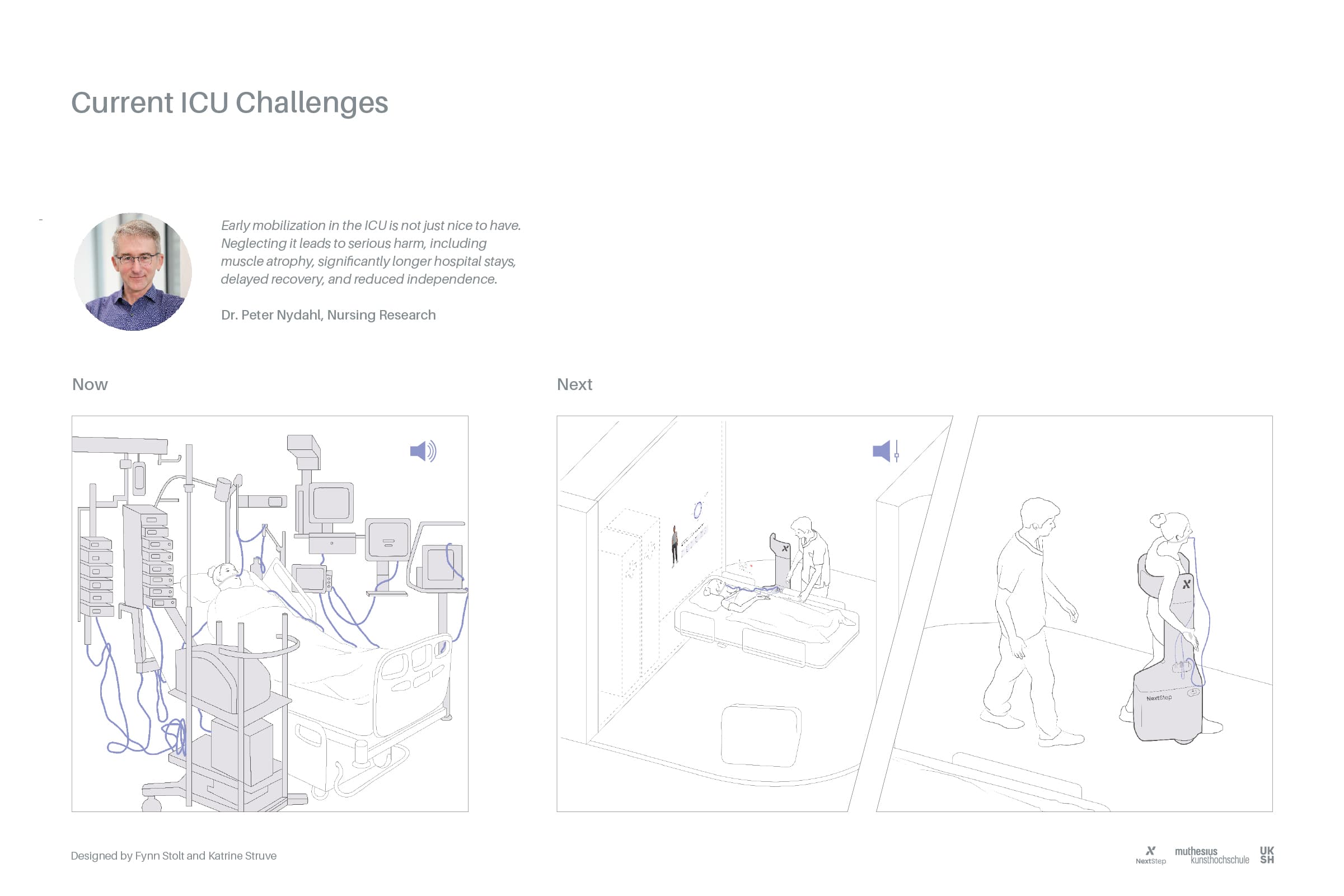 Current ICU Challenges

Early mobilization in the ICU is not just nice to have. Neglecting it leads to serious harm, including muscle atrophy, significantly longer hospital stays, delayed recovery, and reduced independence.

Dr. Peter Nydahl, Nursing Research

Now

Next

NextStep

Designed by Fynn Stolt and Katrine Struve

NextStep muthesius kunsthochschule UK SH