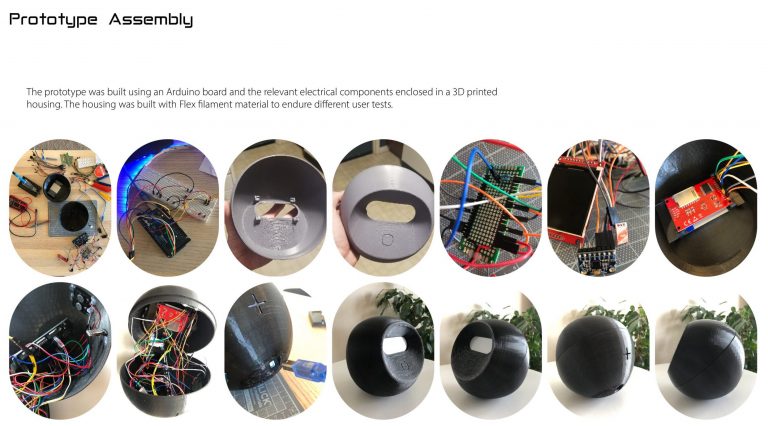 Prototype Assembly

The prototype was built using an Arduino board and the relevant electrical components enclosed in a 3D printed housing. The housing was built with Flex filament material to endure different user tests.