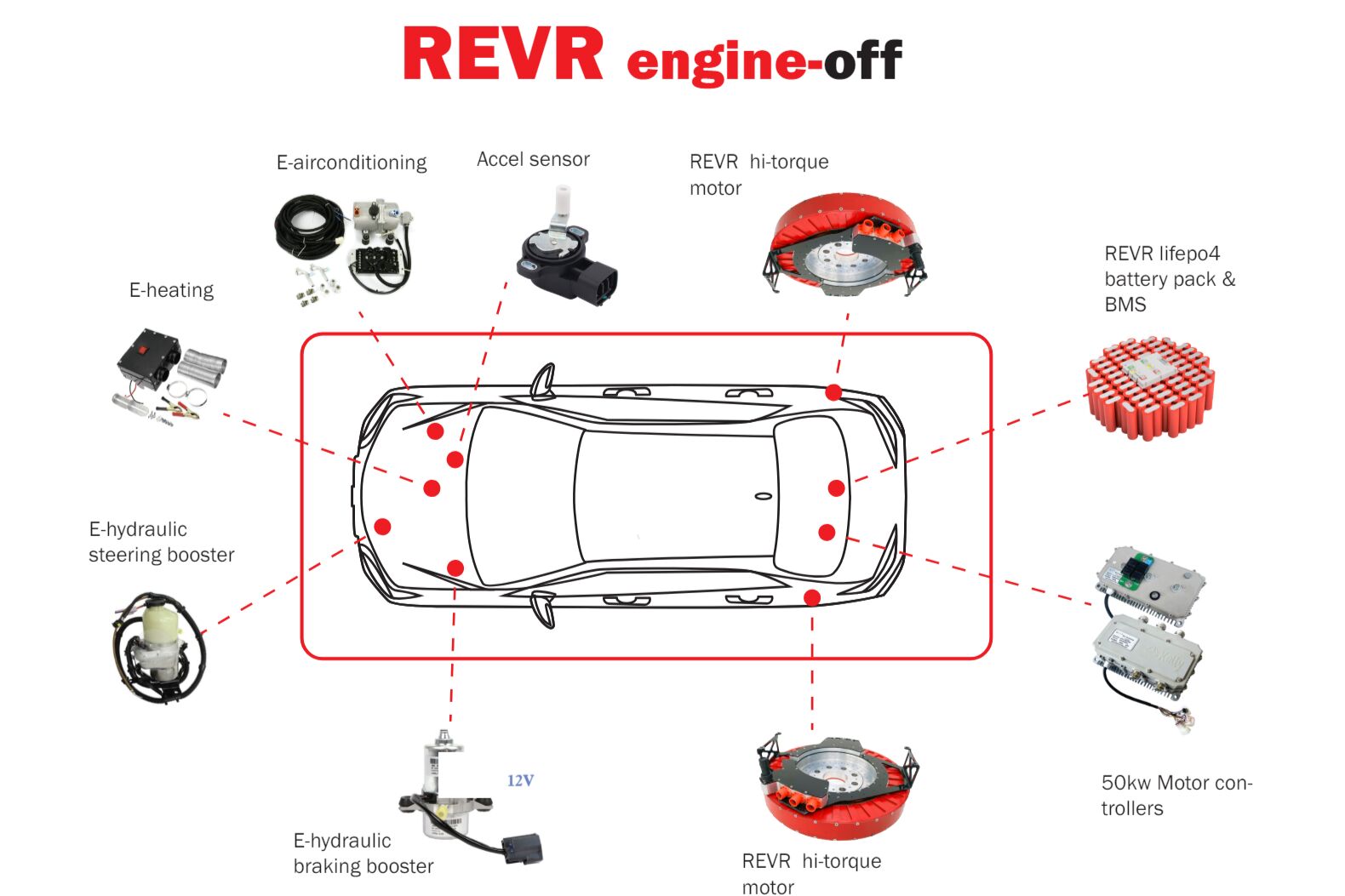 REVR engine-off

E-airconditioning

Accel sensor

REVR hi-torque motor

E-heating

REVR lifepo4 battery pack & BMS

E-hydraulic steering booster

12V

E-hydraulic braking booster

REVR hi-torque motor

50kw Motor controllers