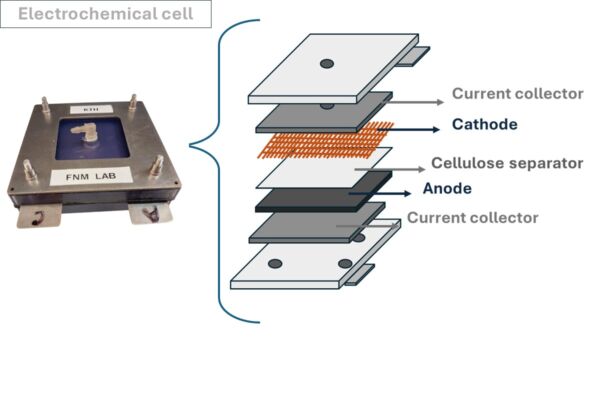 Electrochemical cell

KTH

FNM LAB

Current collector

Cathode

Cellulose separator

Anode

Current collector