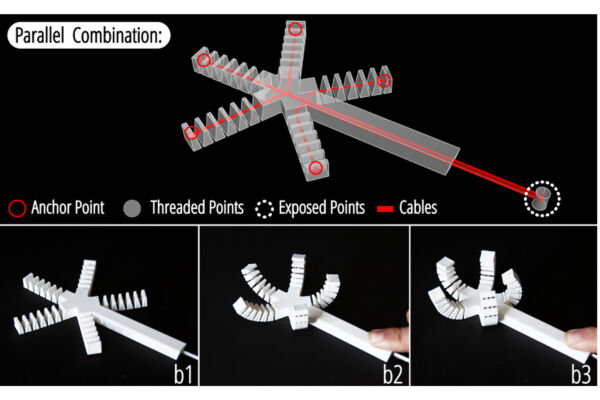 Parallel Combination:

Anchor Point Threaded Points Exposed Points Cables

b1

b2

b3