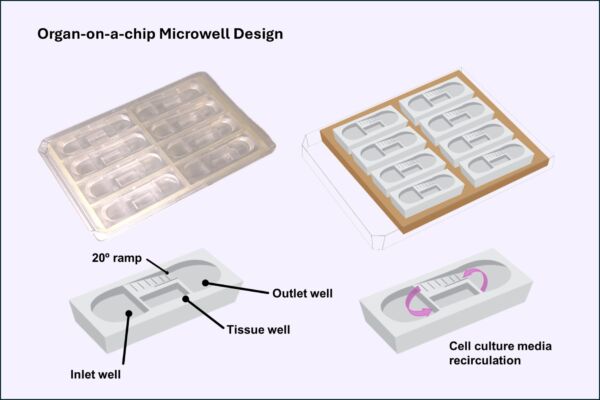 Organ-on-a-chip Microwell Design

20º ramp

Outlet well

Tissue well

Inlet well

Cell culture media recirculation