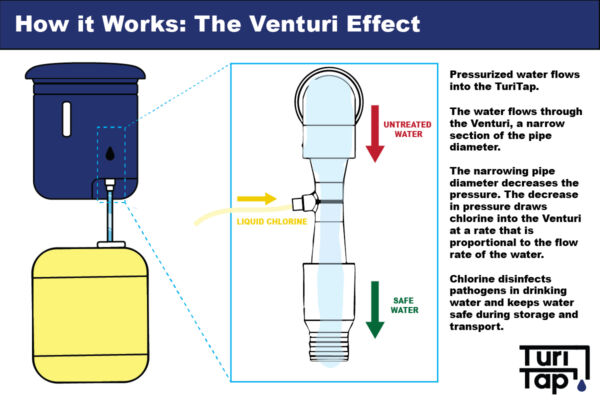 How it Works: The Venturi Effect

UNTREATED WATER

LIQUID CHLORINE

SAFE WATER

Pressurized water flows into the TuriTap.

The water flows through the Venturi, a narrow section of the pipe diameter.

The narrowing pipe diameter decreases the pressure. The decrease in pressure draws chlorine into the Venturi at a rate that is proportional to the flow rate of the water.

Chlorine disinfects pathogens in drinking water and keeps water safe during storage and transport.

Turi Tap